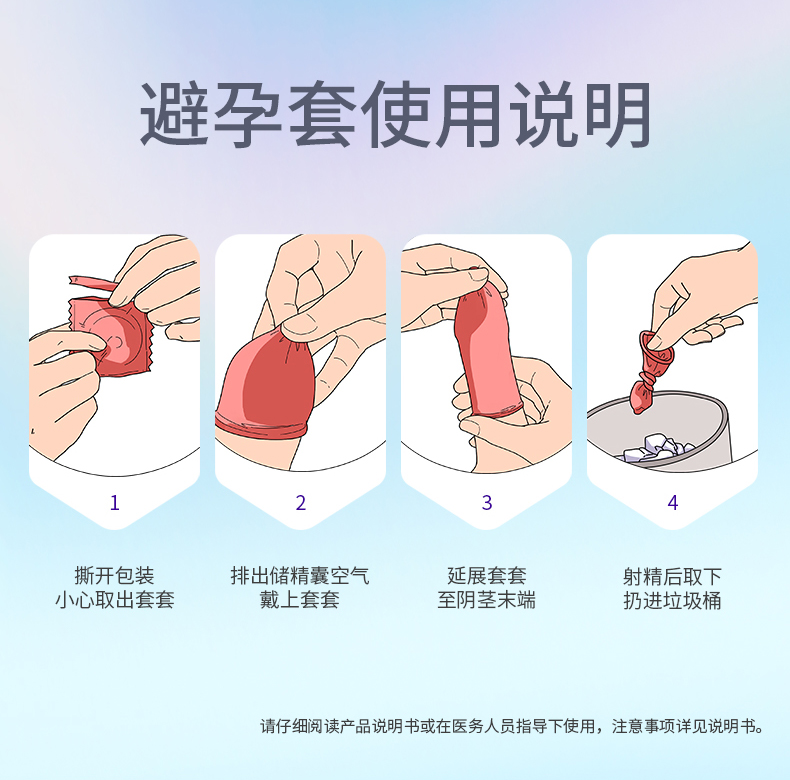 避孕套使用说明

1

撕开包装
小心取出套套

2

排出储精囊空气
戴上套套

3

延展套套
至阴茎末端

4

射精后取下
扔进垃圾桶

请仔细阅读产品说明书或在医务人员指导下使用，注意事项详见说明书。