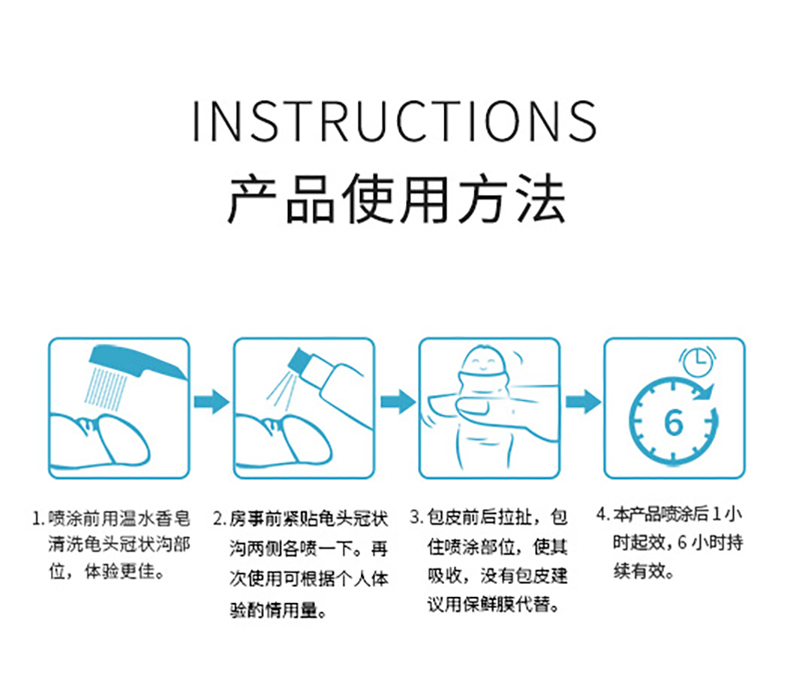 INSTRUCTIONS
产品使用方法

6

1. 喷涂前用温水香皂清洗龟头冠状沟部位，体验更佳。

2. 房事前紧贴龟头冠状沟两侧各喷一下。再次使用可根据个人体验酌情用量。

3. 包皮前后拉扯，包住喷涂部位，使其吸收，没有包皮建议用保鲜膜代替。

4. 本产品喷涂后 1 小时起效，6 小时持续有效。